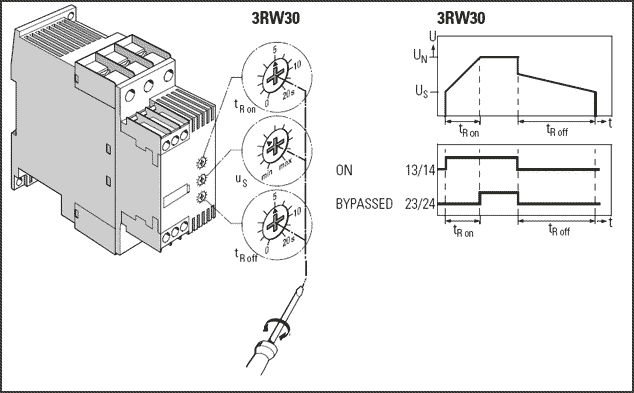 3RW30

5
10
0
20s
$t_{R\,on}$

min
max
$u_S$

5
10
0
20s
$t_{R\,off}$

3RW30

U
$U_N$
$U_S$
$t_{R\,on}$
$t_{R\,off}$
t

ON 13/14
BYPASSED 23/24
$t_{R\,on}$
$t_{R\,off}$
t